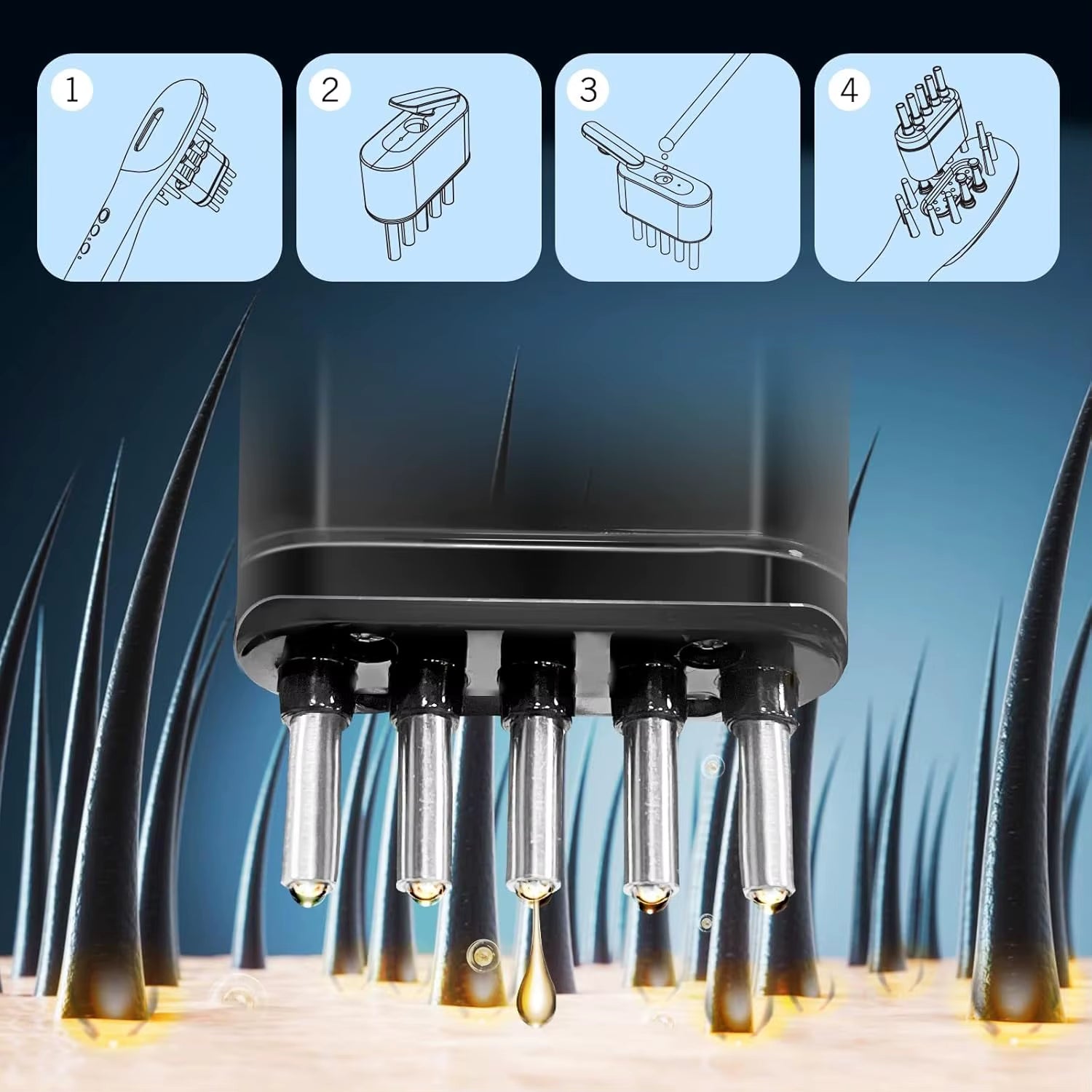 1

2

3

4