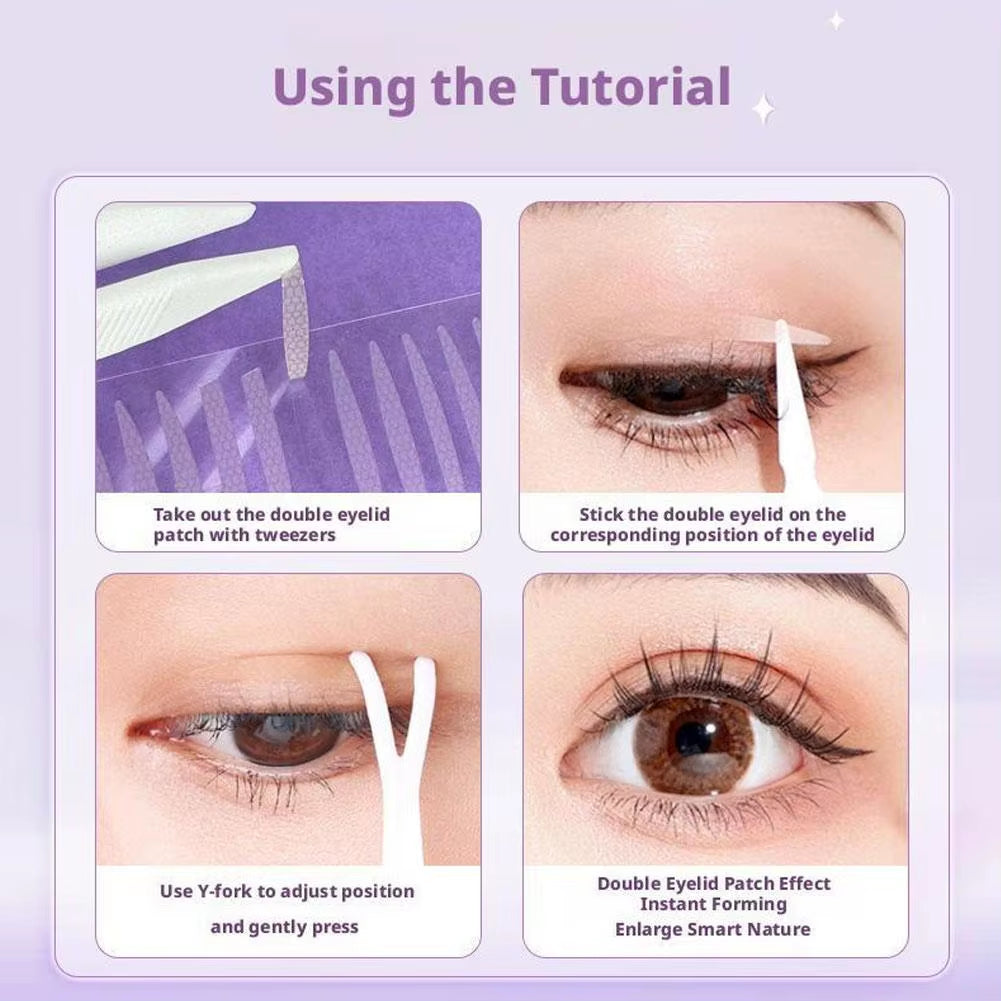 Using the Tutorial

Take out the double eyelid patch with tweezers

Stick the double eyelid on the corresponding position of the eyelid

Use Y-fork to adjust position and gently press

Double Eyelid Patch Effect
Instant Forming
Enlarge Smart Nature